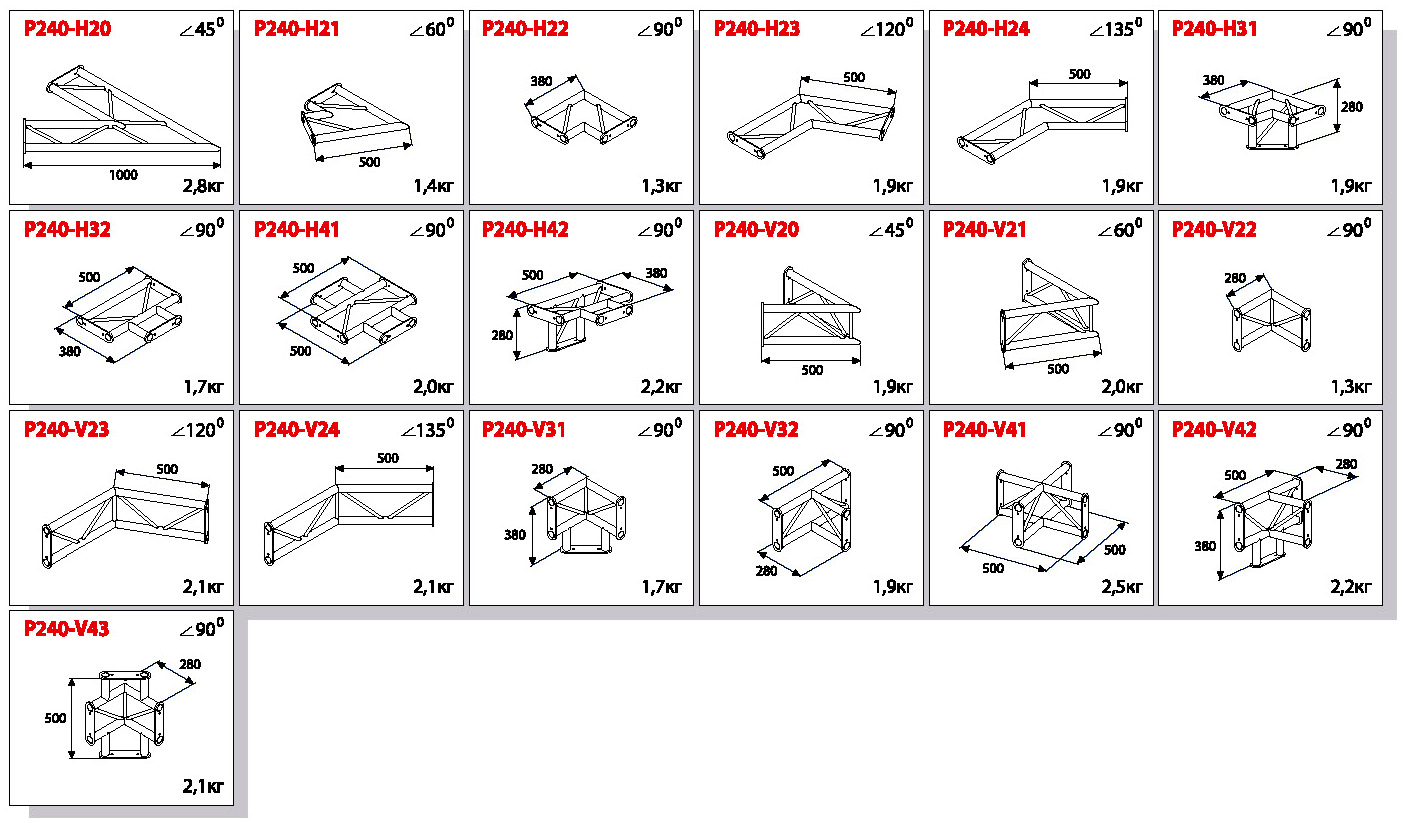 P240-H20 $\angle 45^0$
1000
2,8кг

P240-H21 $\angle 60^0$
500
1,4кг

P240-H22 $\angle 90^0$
380
1,3кг

P240-H23 $\angle 120^0$
500
1,9кг

P240-H24 $\angle 135^0$
500
1,9кг

P240-H31 $\angle 90^0$
380
280
1,9кг

P240-H32 $\angle 90^0$
500
380
1,7кг

P240-H41 $\angle 90^0$
500
500
2,0кг

P240-H42 $\angle 90^0$
500
380
280
2,2кг

P240-V20 $\angle 45^0$
500
1,9кг

P240-V21 $\angle 60^0$
500
2,0кг

P240-V22 $\angle 90^0$
280
1,3кг

P240-V23 $\angle 120^0$
500
2,1кг

P240-V24 $\angle 135^0$
500
2,1кг

P240-V31 $\angle 90^0$
280
380
1,7кг

P240-V32 $\angle 90^0$
500
280
1,9кг

P240-V41 $\angle 90^0$
500
500
2,5кг

P240-V42 $\angle 90^0$
500
280
380
2,2кг

P240-V43 $\angle 90^0$
280
500
2,1кг